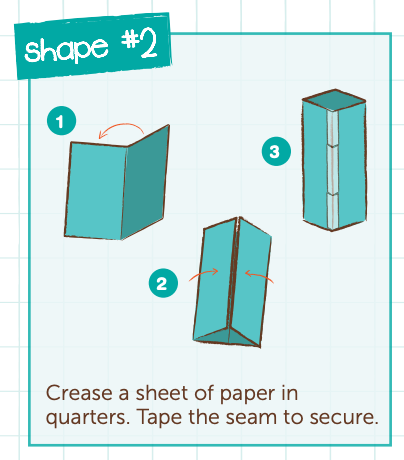 shape #2

1

3

2

Crease a sheet of paper in quarters. Tape the seam to secure.